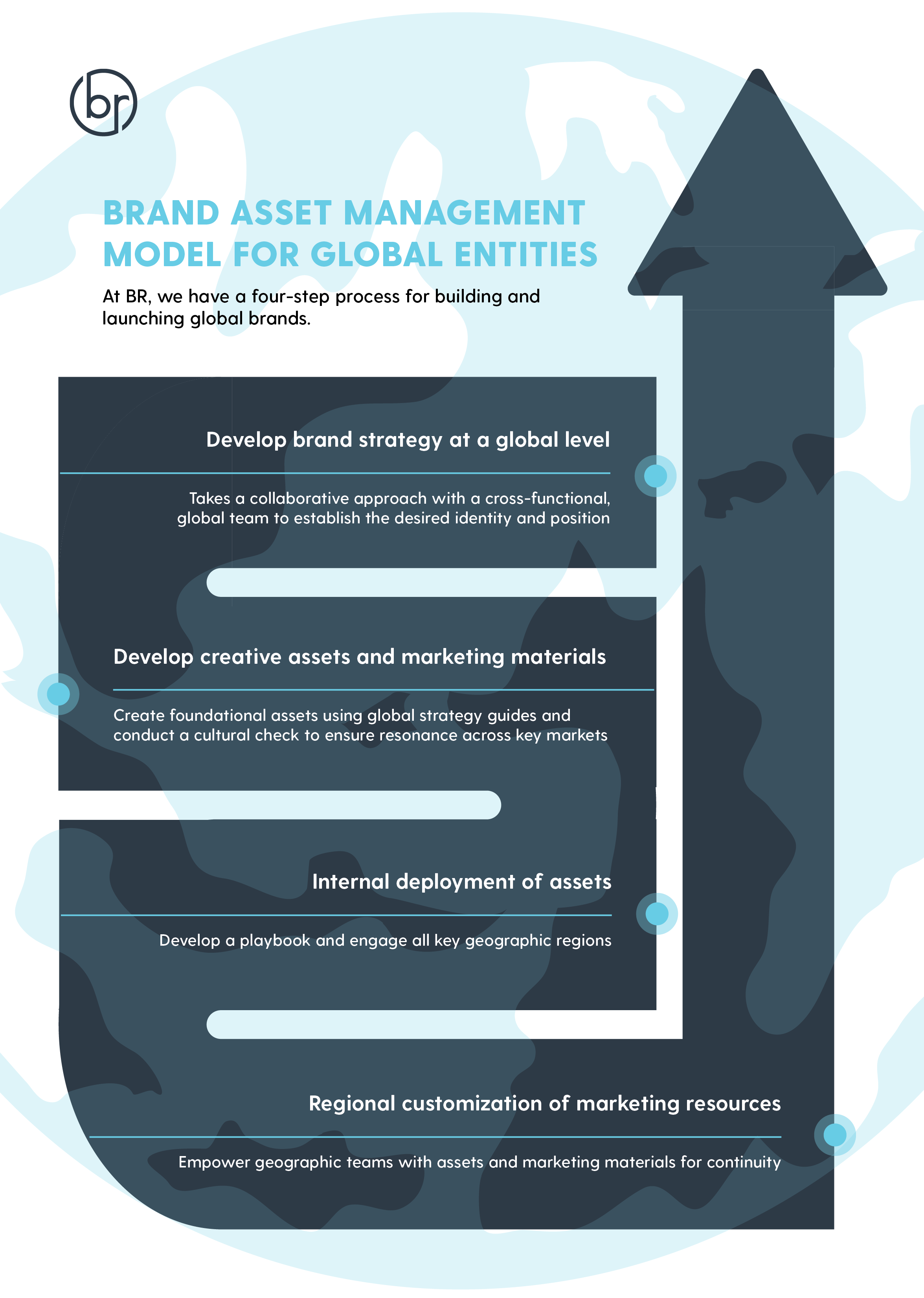 br

BRAND ASSET MANAGEMENT MODEL FOR GLOBAL ENTITIES

At BR, we have a four-step process for building and launching global brands.

Develop brand strategy at a global level

Takes a collaborative approach with a cross-functional, global team to establish the desired identity and position

Develop creative assets and marketing materials

Create foundational assets using global strategy guides and conduct a cultural check to ensure resonance across key markets

Internal deployment of assets

Develop a playbook and engage all key geographic regions

Regional customization of marketing resources

Empower geographic teams with assets and marketing materials for continuity