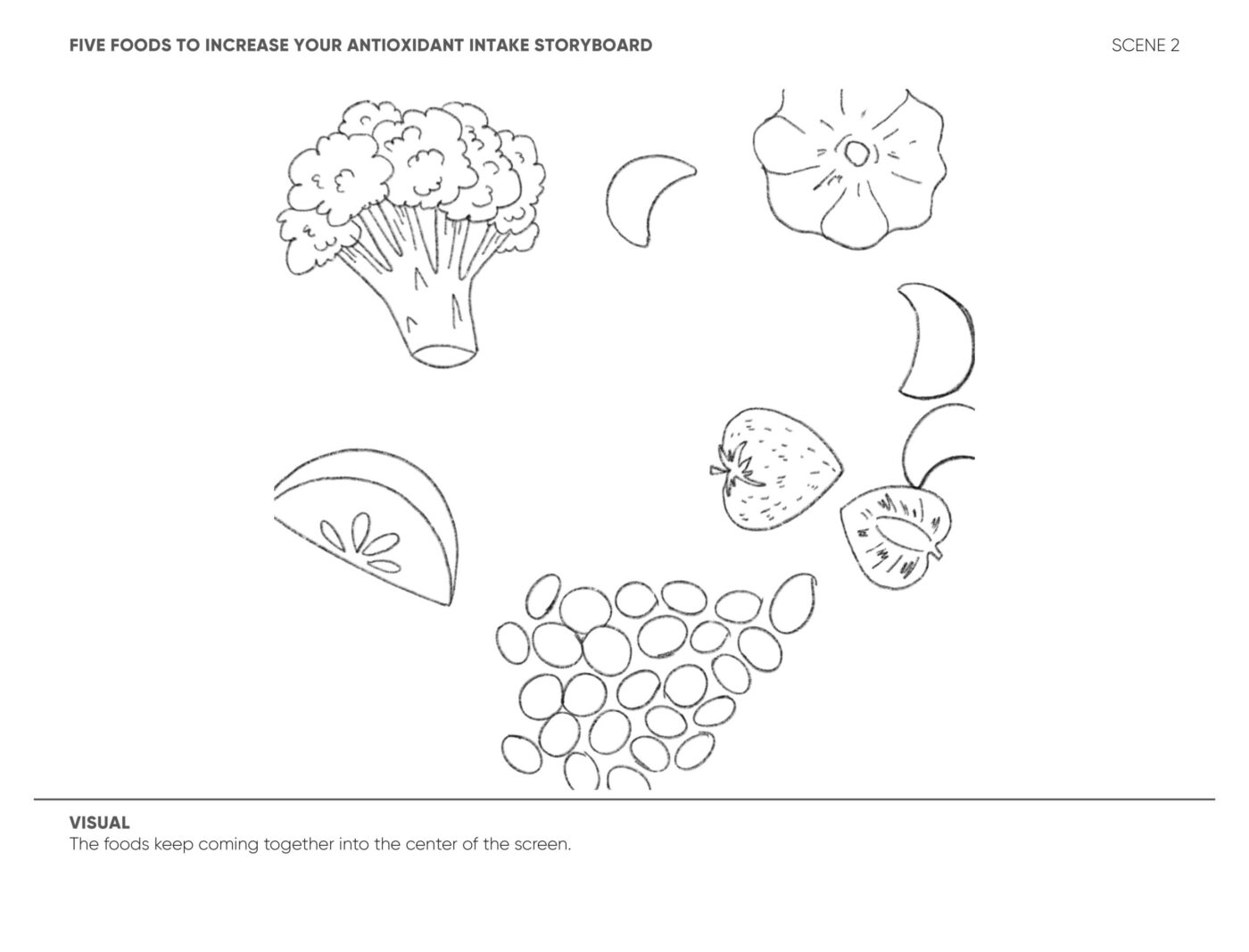 FIVE FOODS TO INCREASE YOUR ANTIOXIDANT INTAKE STORYBOARD

SCENE 2

VISUAL
The foods keep coming together into the center of the screen.