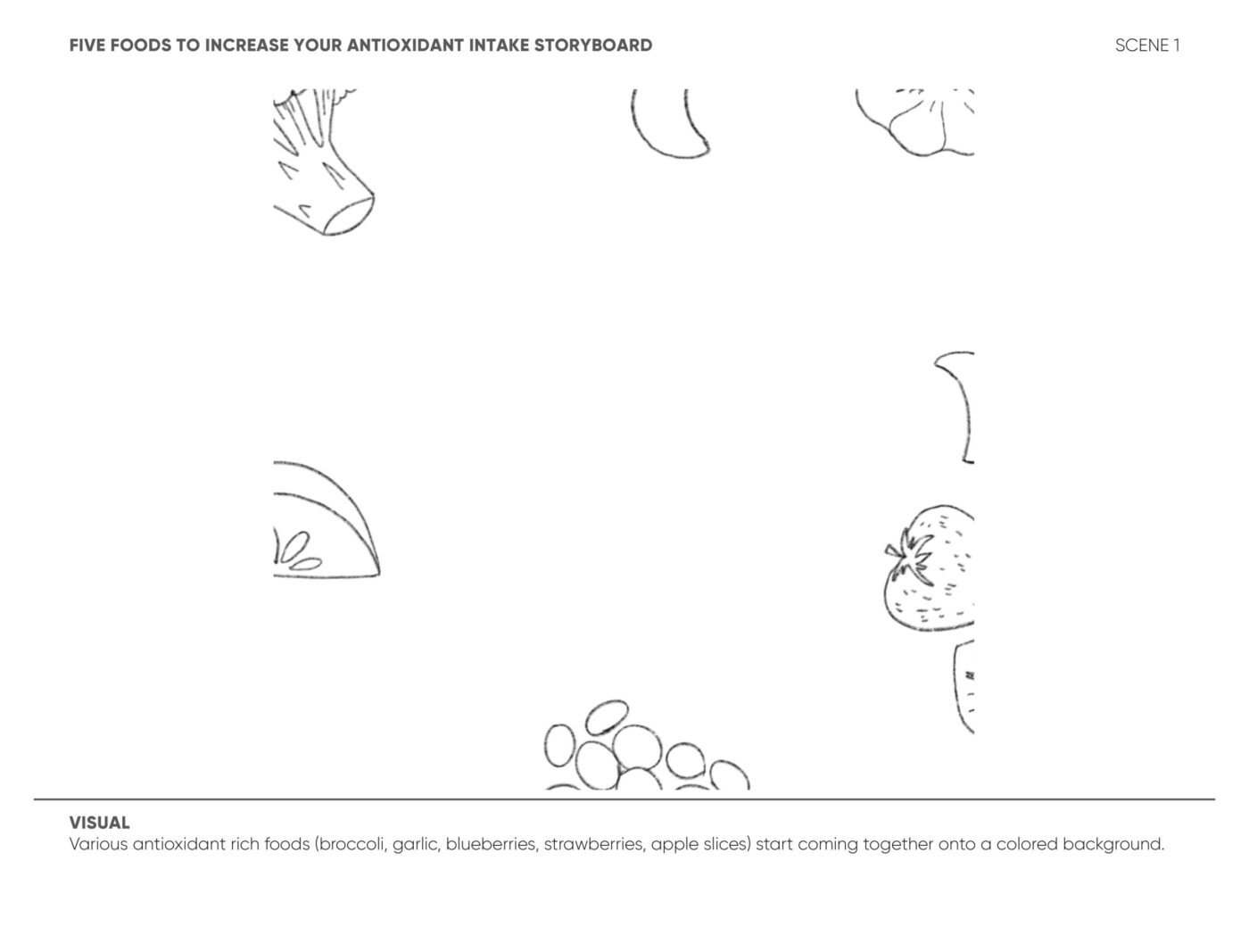 FIVE FOODS TO INCREASE YOUR ANTIOXIDANT INTAKE STORYBOARD

SCENE 1

VISUAL
Various antioxidant rich foods (broccoli, garlic, blueberries, strawberries, apple slices) start coming together onto a colored background.